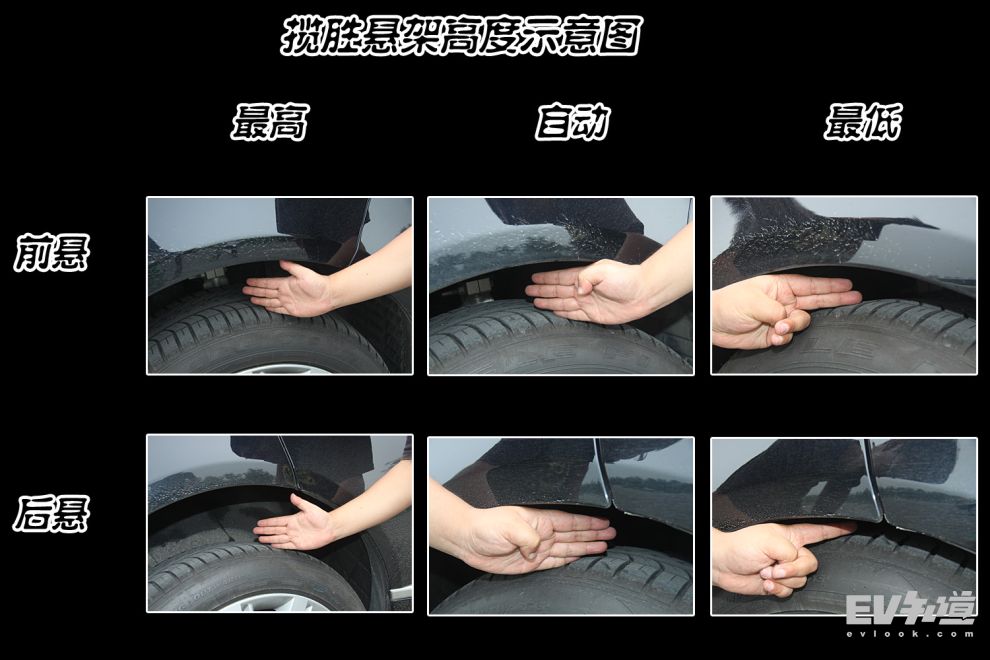 揽胜悬架高度示意图

最高

自动

最低

前悬

后悬

EV知道
evlook.com